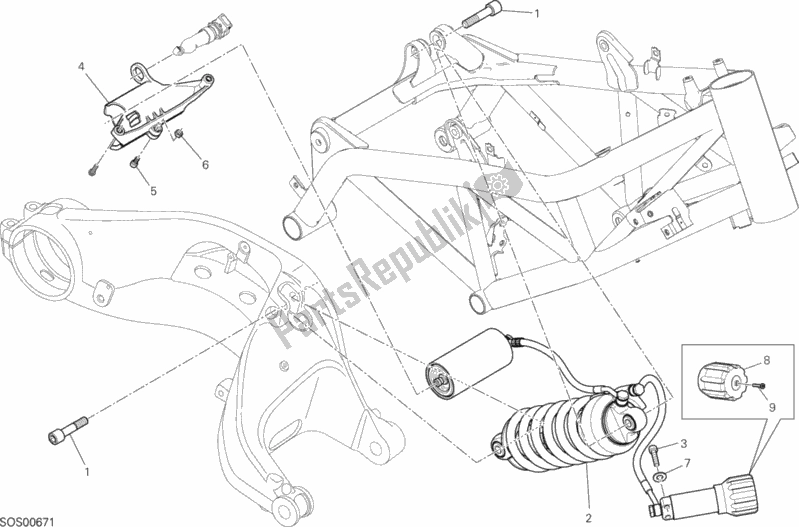 1
4
6
5
PartsRepublik
8
9
3
7
1
2
SOS00671